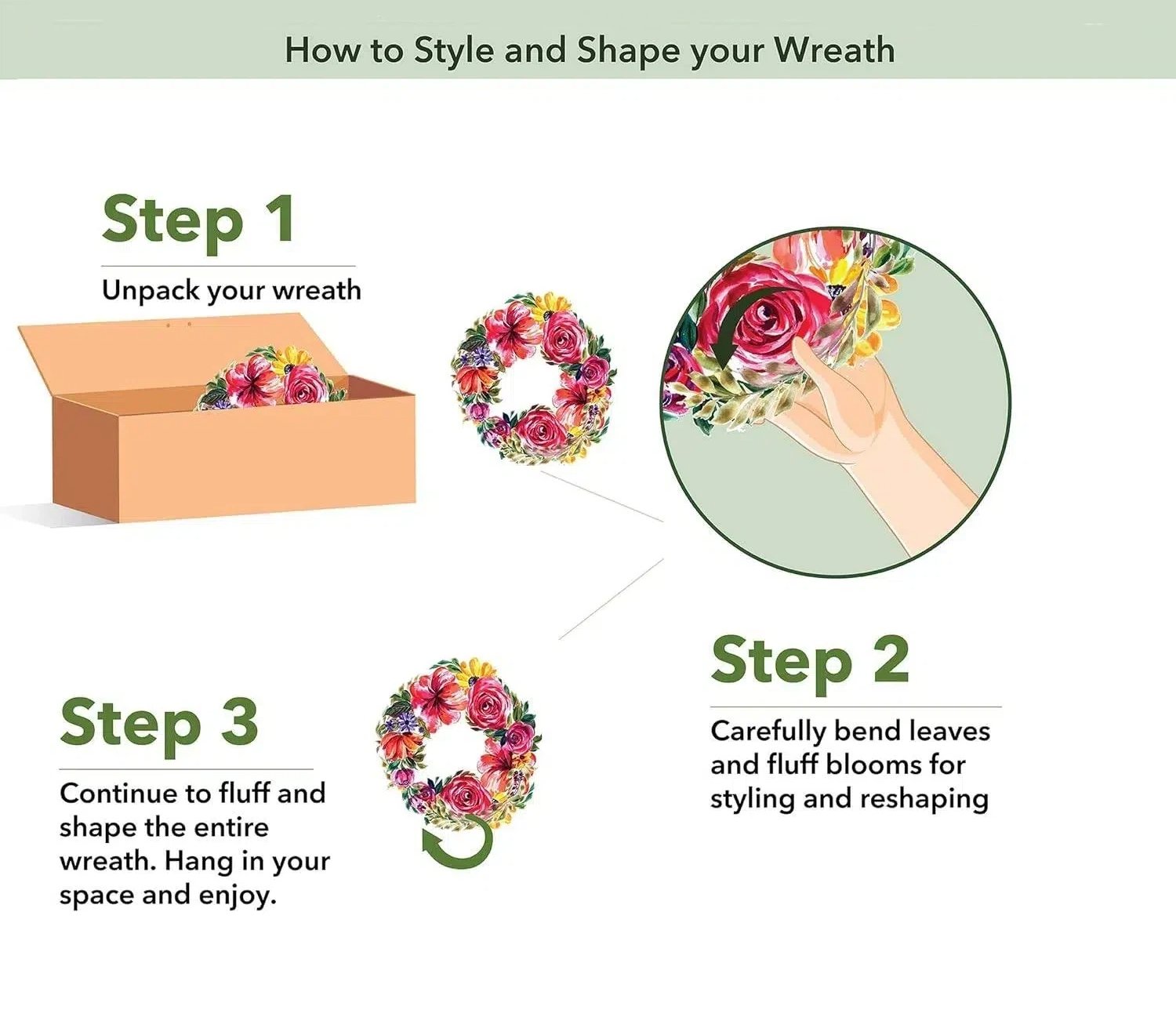 How to Style and Shape your Wreath

Step 1

Unpack your wreath

Step 2

Carefully bend leaves and fluff blooms for styling and reshaping

Step 3

Continue to fluff and shape the entire wreath. Hang in your space and enjoy.